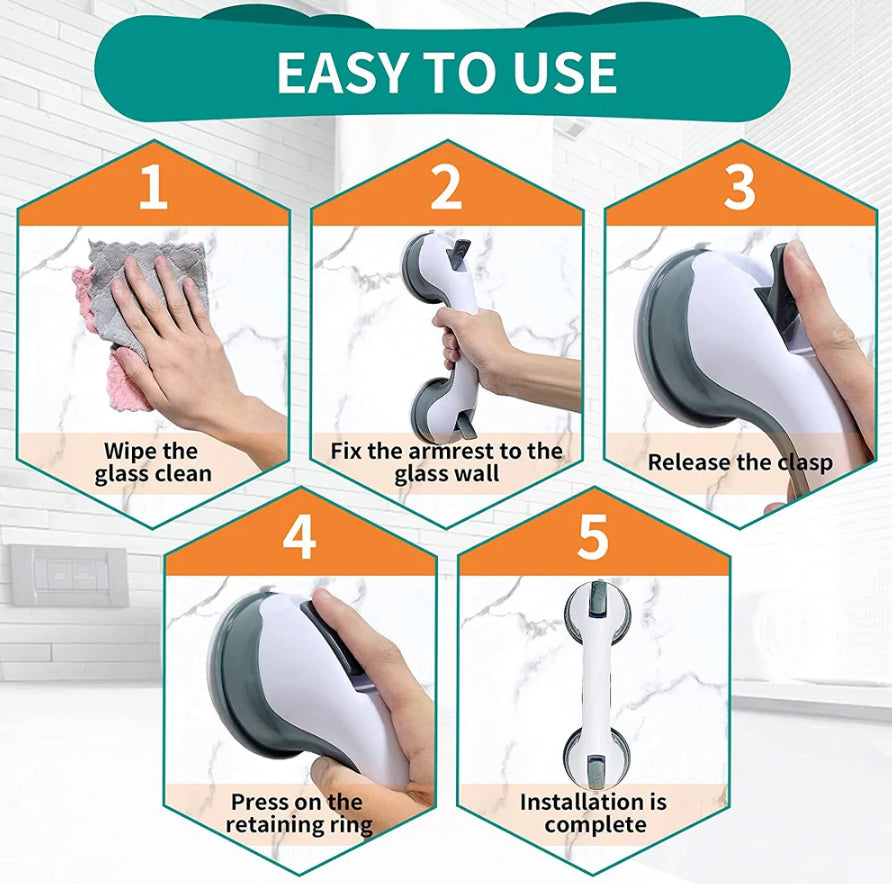 EASY TO USE

1

Wipe the glass clean

2

Fix the armrest to the glass wall

3

Release the clasp

4

Press on the retaining ring

5

Installation is complete